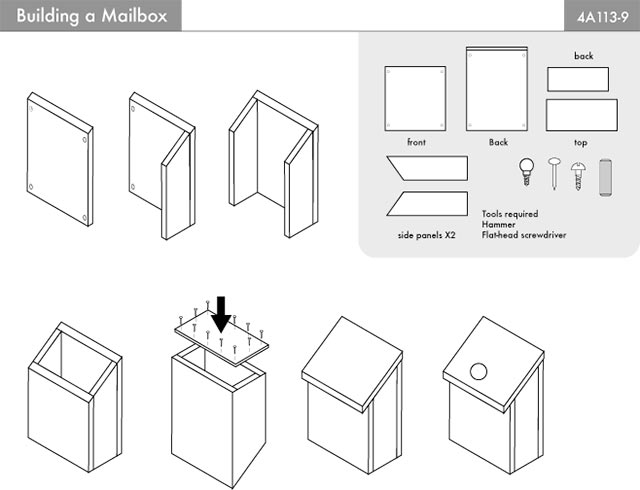 Building a Mailbox

4A113-9

back

front

Back

top

side panels X2

Tools required
Hammer
Flat-head screwdriver